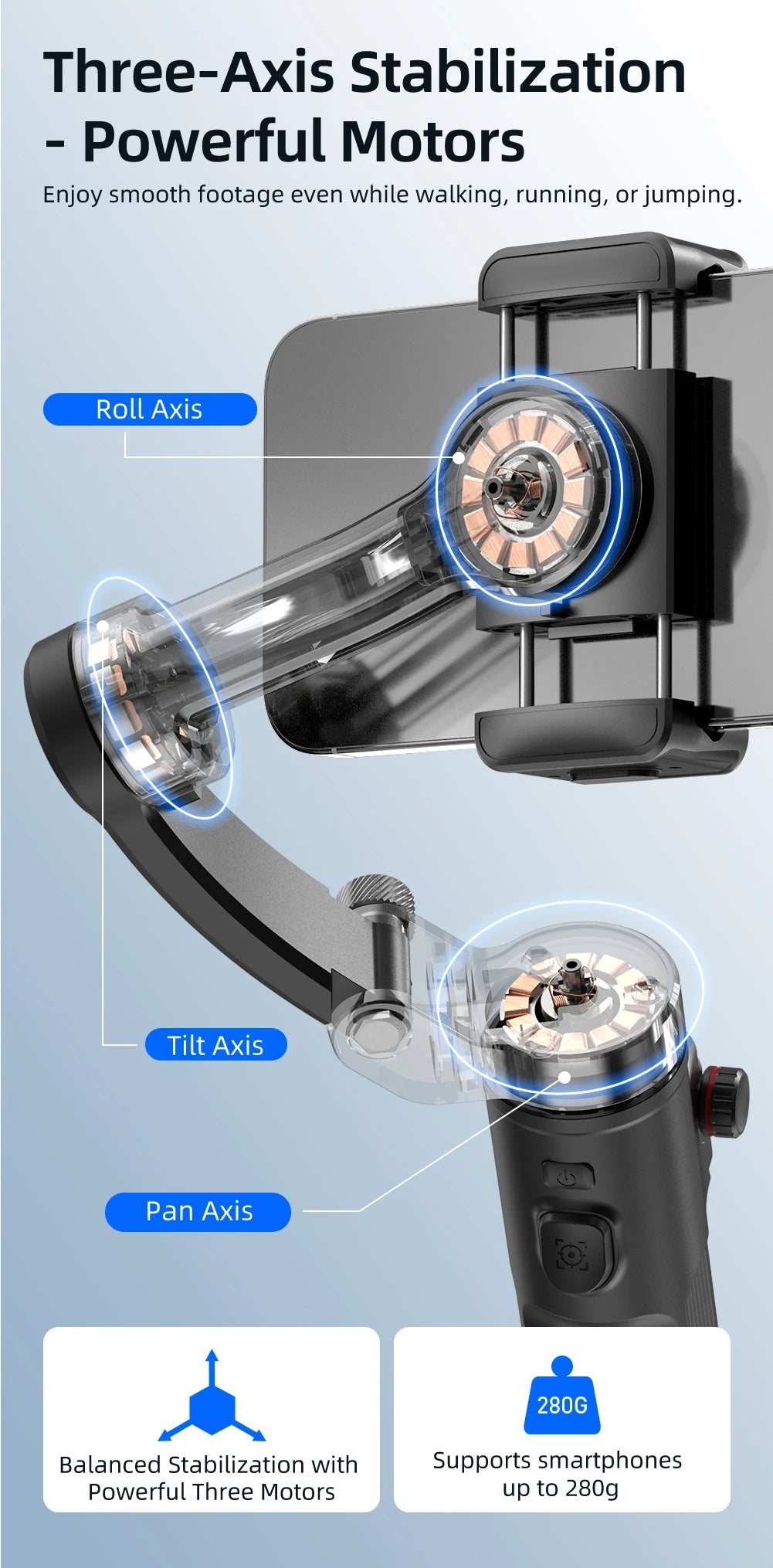 Three-Axis Stabilization - Powerful Motors

Enjoy smooth footage even while walking, running, or jumping.

Roll Axis

Tilt Axis

Pan Axis

Balanced Stabilization with Powerful Three Motors

280G

Supports smartphones up to 280g