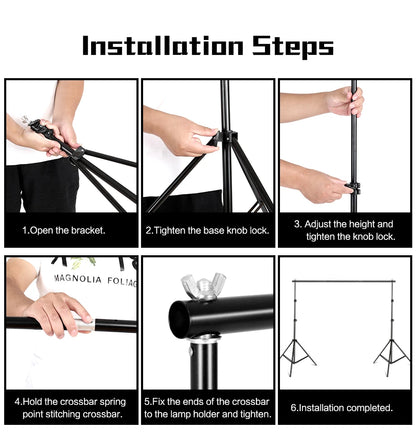 Installation Steps

1.Open the bracket.

2.Tighten the base knob lock.

3. Adjust the height and tighten the knob lock.

MAGNOLIA FOLIAG

4.Hold the crossbar spring point stitching crossbar.

5.Fix the ends of the crossbar to the lamp holder and tighten.

6.Installation completed.