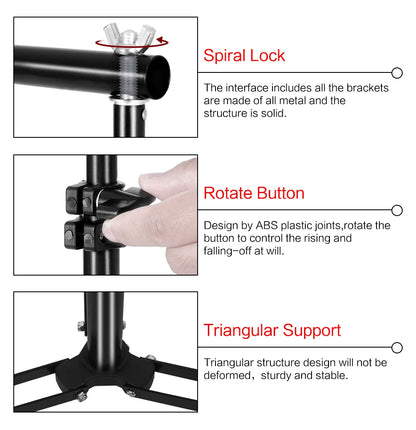 Spiral Lock

The interface includes all the brackets are made of all metal and the structure is solid.

Rotate Button

Design by ABS plastic joints,rotate the button to control the rising and falling-off at will.

Triangular Support

Triangular structure design will not be deformed, sturdy and stable.