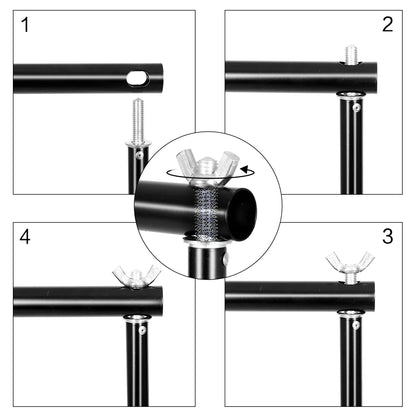 1

2

4

3