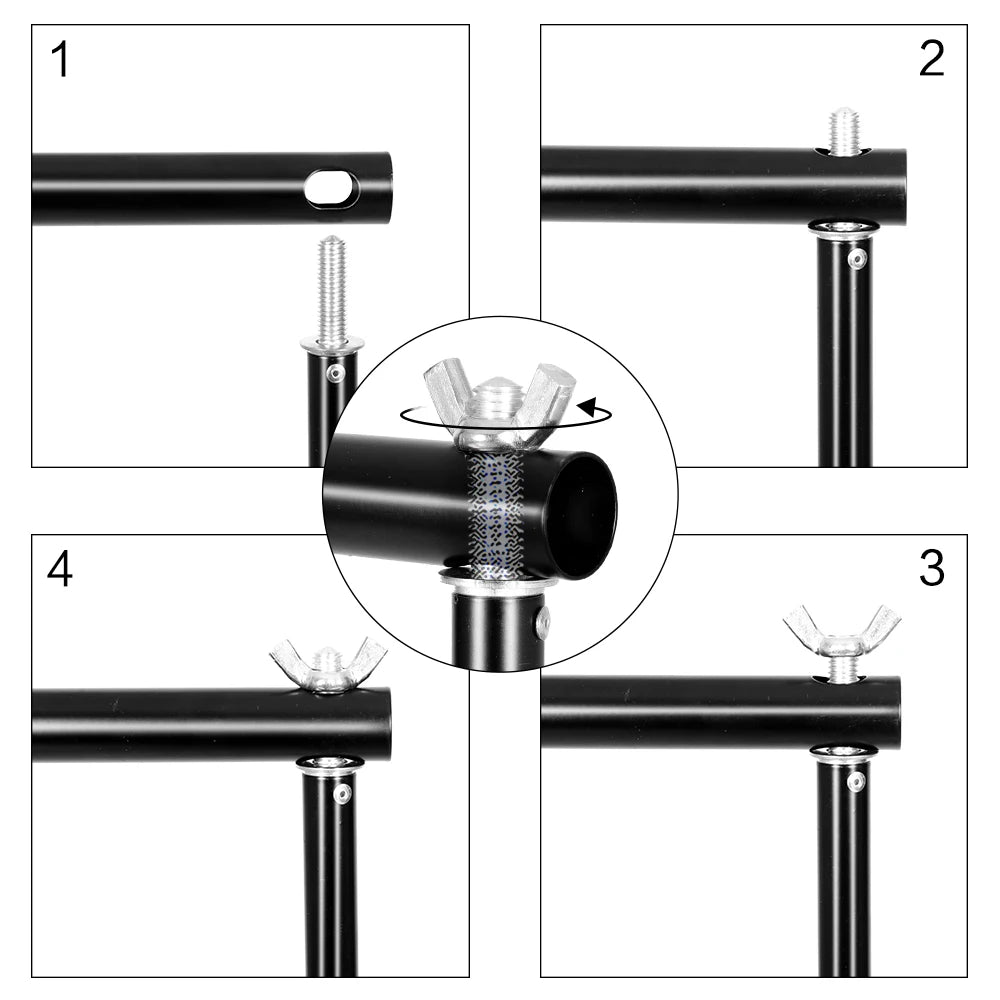 1

2

4

3